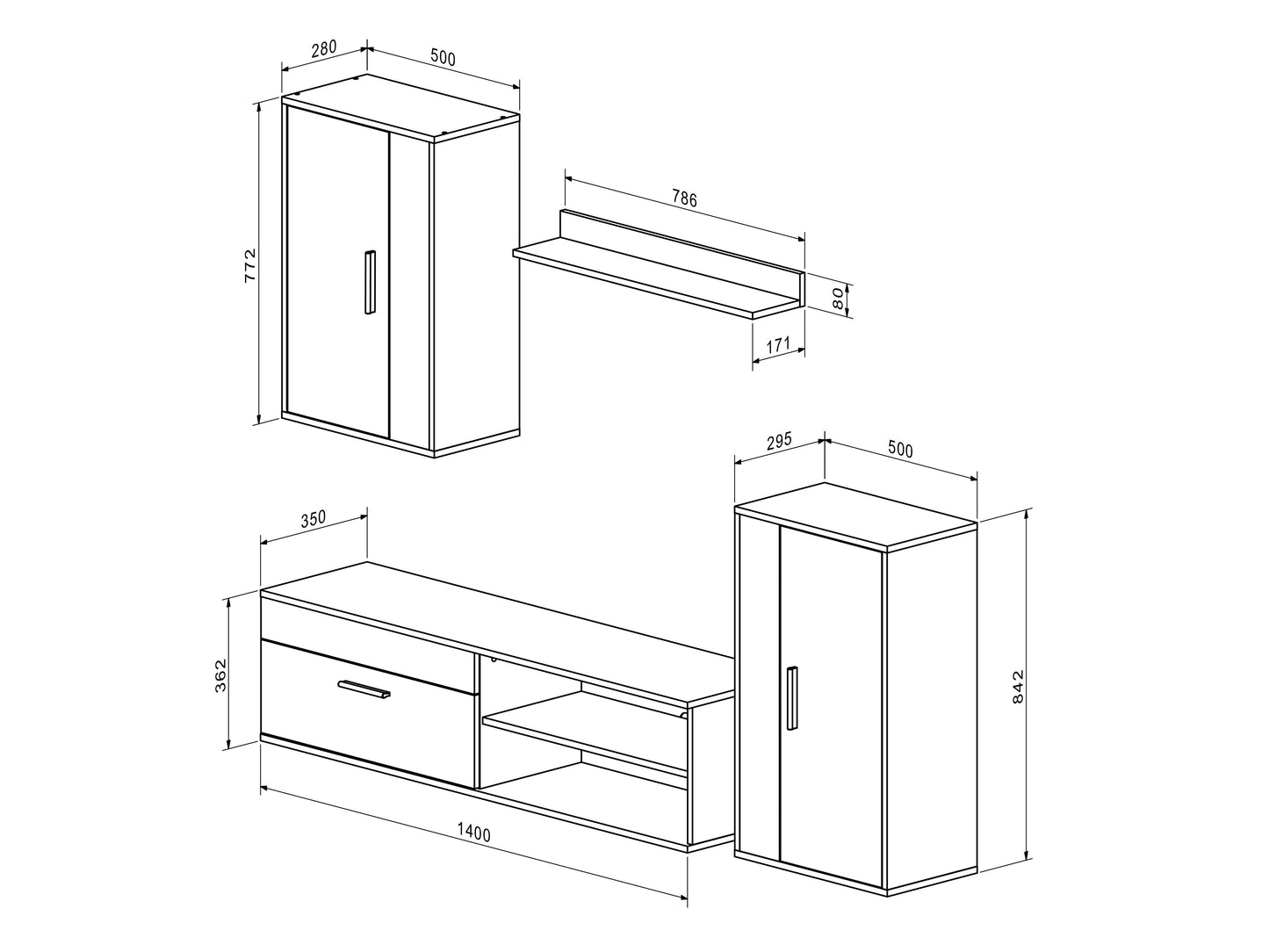 280
500
772
786
80
171
295
500
350
362
842
1400