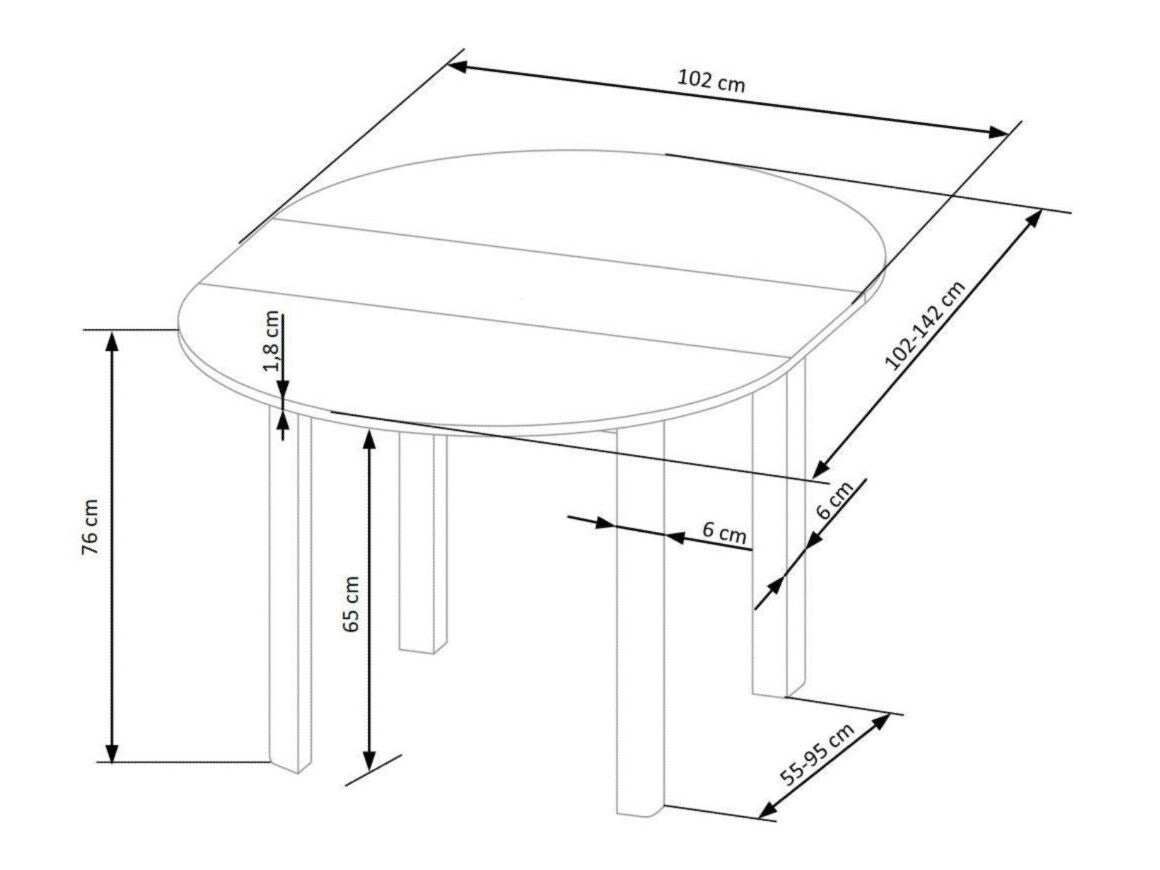 102 cm

102-142 cm

1,8 cm

76 cm

65 cm

6 cm

6 cm

55-95 cm